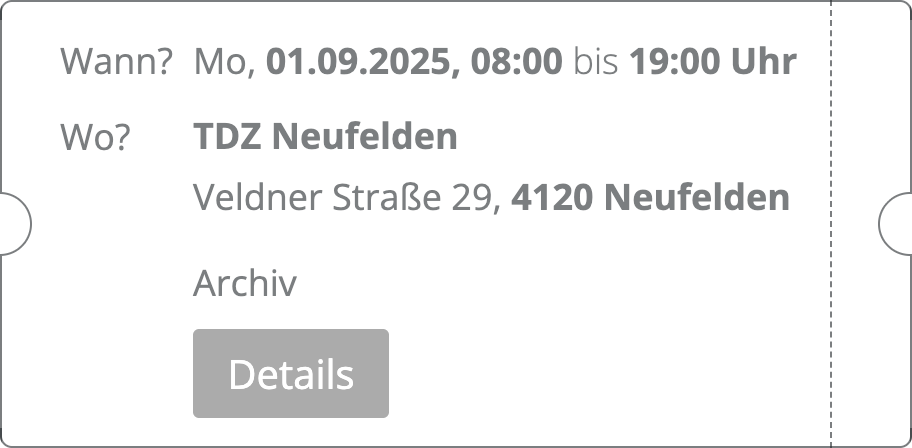 Wann? Mo, 01.09.2025, 08:00 bis 19:00 Uhr

Wo? TDZ Neufelden

Veldner Straße 29, 4120 Neufelden

Archiv

Details